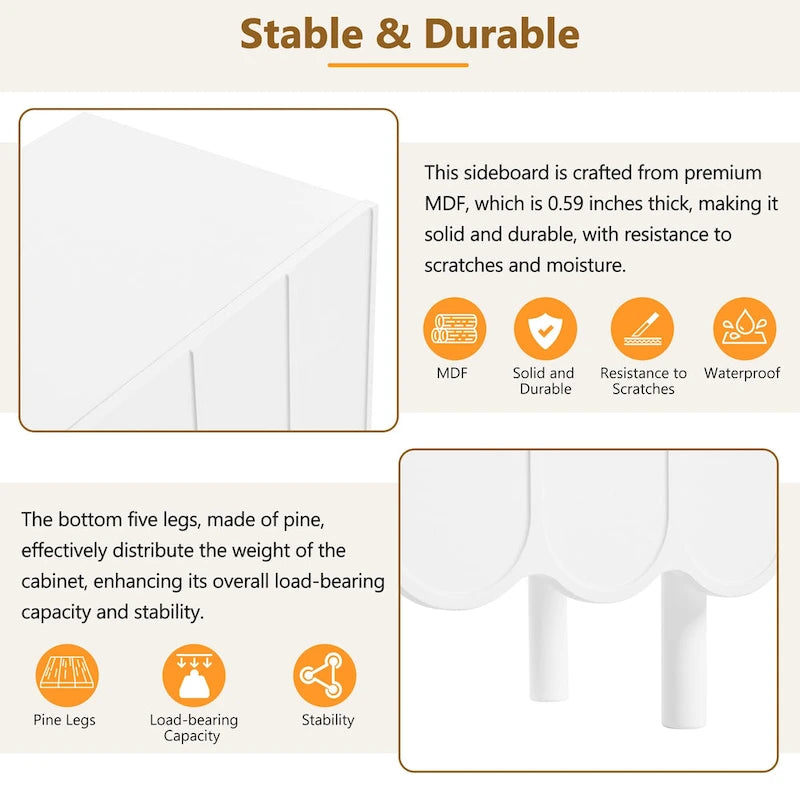 Stable & Durable

This sideboard is crafted from premium MDF, which is 0.59 inches thick, making it solid and durable, with resistance to scratches and moisture.

MDF

Solid and Durable

Resistance to Scratches

Waterproof

The bottom five legs, made of pine, effectively distribute the weight of the cabinet, enhancing its overall load-bearing capacity and stability.

Pine Legs

Load-bearing Capacity

Stability