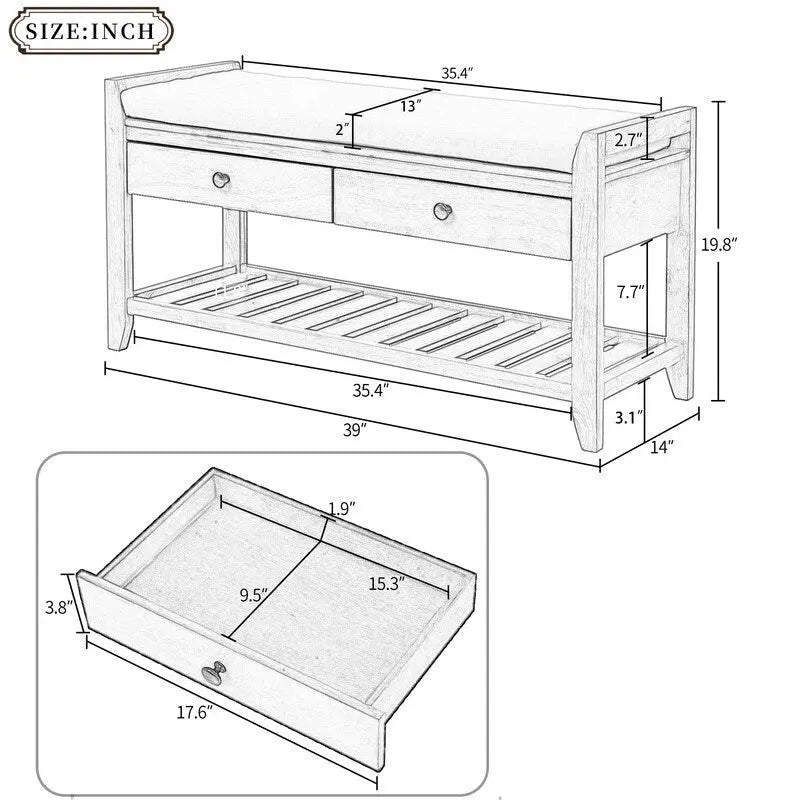 SIZE:INCH

35.4″
13″
2″
2.7″
19.8″
7.7″
35.4″
39″
3.1″
14″

1.9″
9.5″
15.3″
3.8″
17.6″