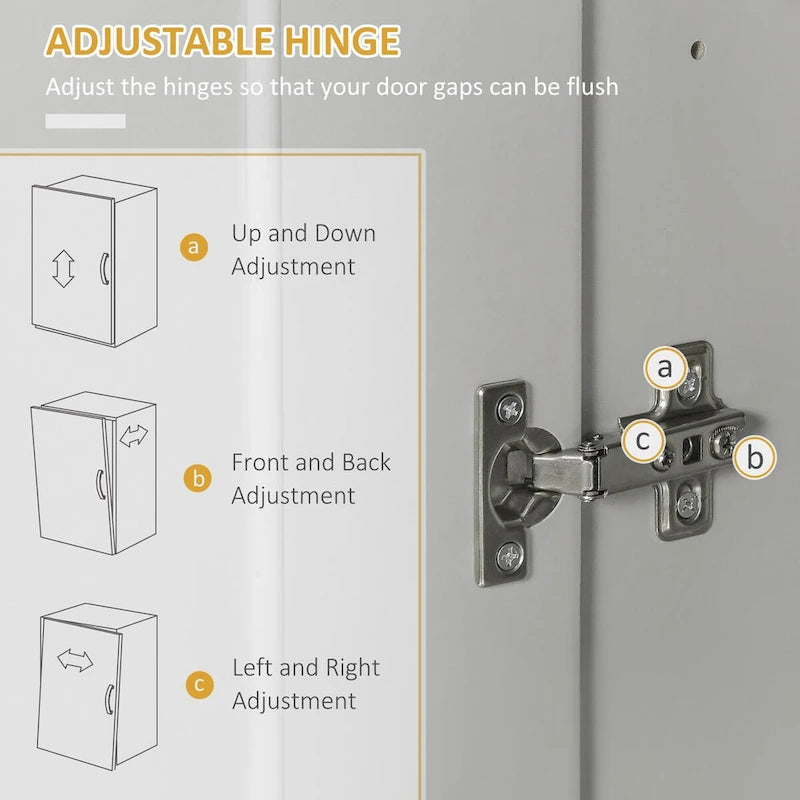 ADJUSTABLE HINGE

Adjust the hinges so that your door gaps can be flush

a Up and Down Adjustment

b Front and Back Adjustment

c Left and Right Adjustment

a

c

b