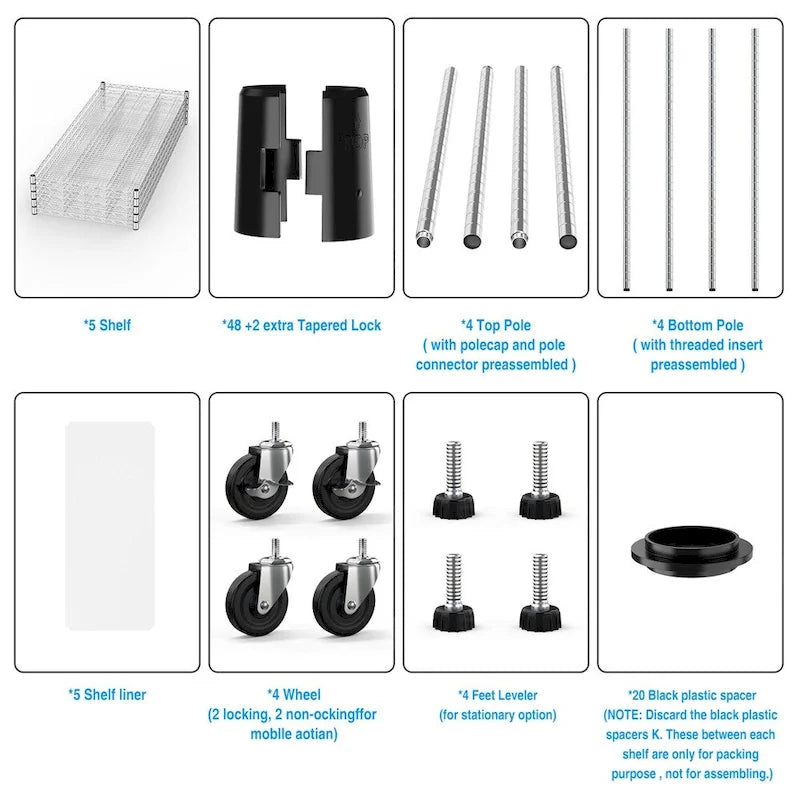 *5 Shelf

*48 +2 extra Tapered Lock

*4 Top Pole
( with polecap and pole connector preassembled )

*4 Bottom Pole
( with threaded insert preassembled )

*5 Shelf liner

*4 Wheel
(2 locking, 2 non-ockingffor moblle aotian)

*4 Feet Leveler
(for stationary option)

*20 Black plastic spacer
(NOTE: Discard the black plastic spacers K. These between each shelf are only for packing purpose , not for assembling.)