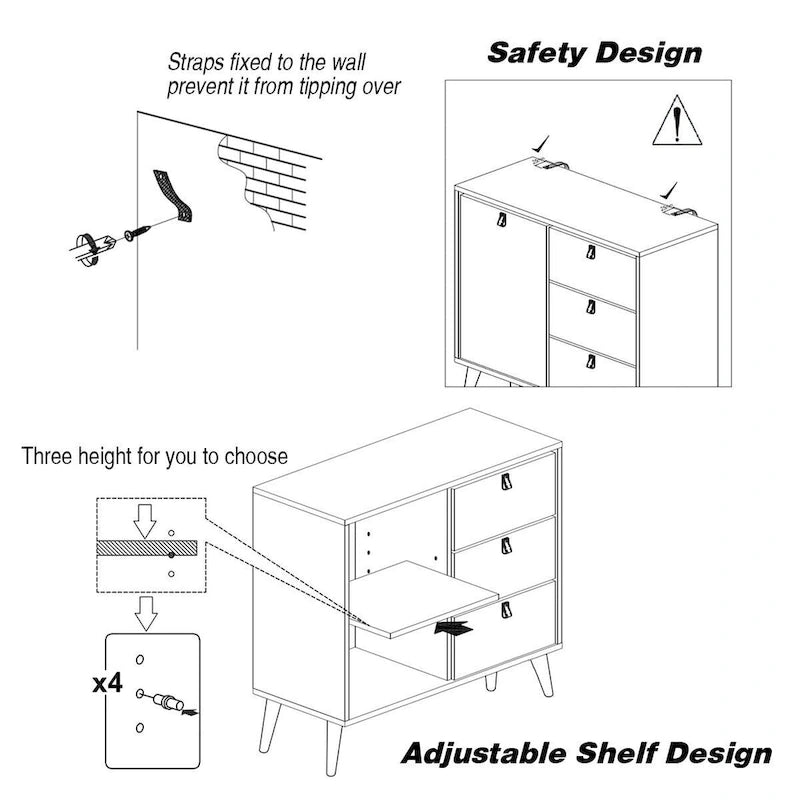 Straps fixed to the wall prevent it from tipping over

Safety Design

Three height for you to choose

x4

Adjustable Shelf Design