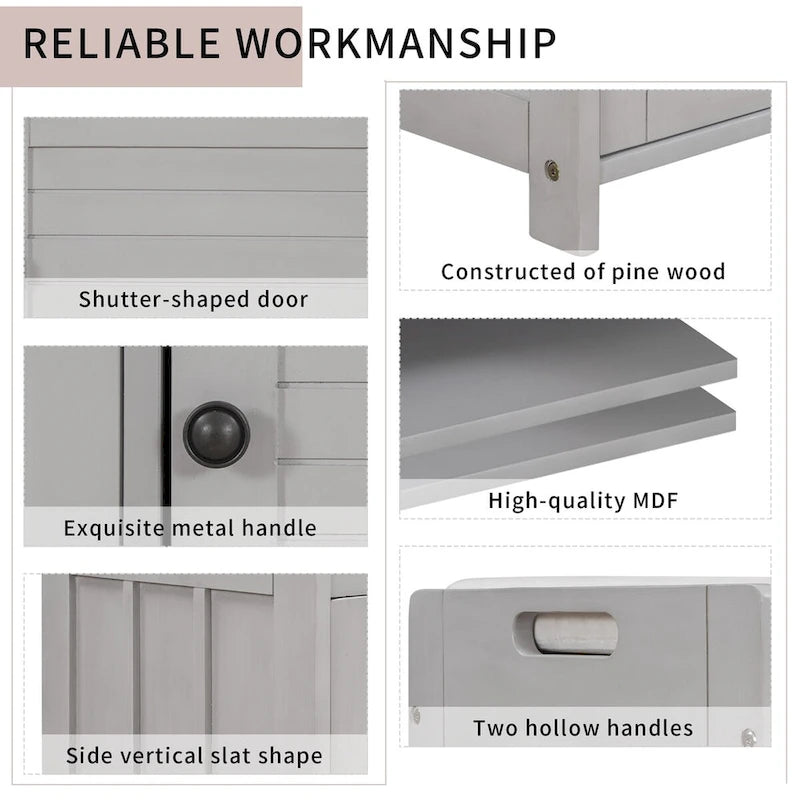 RELIABLE WORKMANSHIP

Shutter-shaped door

Exquisite metal handle

Side vertical slat shape

Constructed of pine wood

High-quality MDF

Two hollow handles